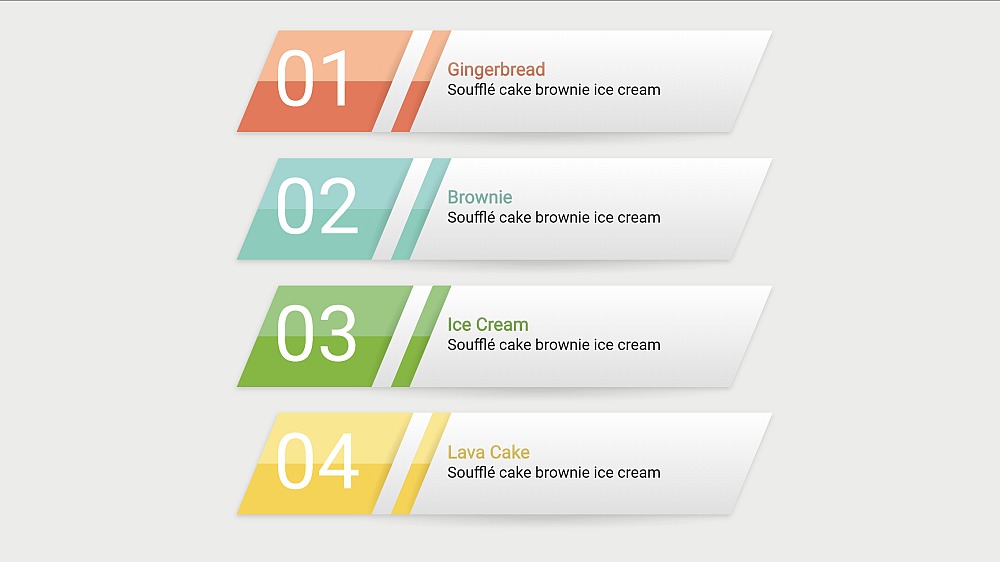 01
Gingerbread
Soufflé cake brownie ice cream

02
Brownie
Soufflé cake brownie ice cream

03
Ice Cream
Soufflé cake brownie ice cream

04
Lava Cake
Soufflé cake brownie ice cream