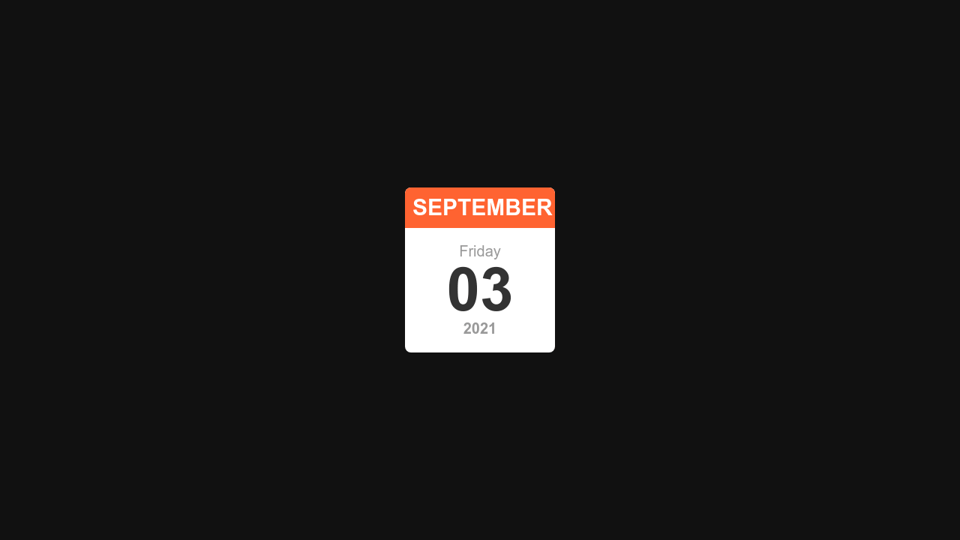 SEPTEMBER

Friday

03

2021